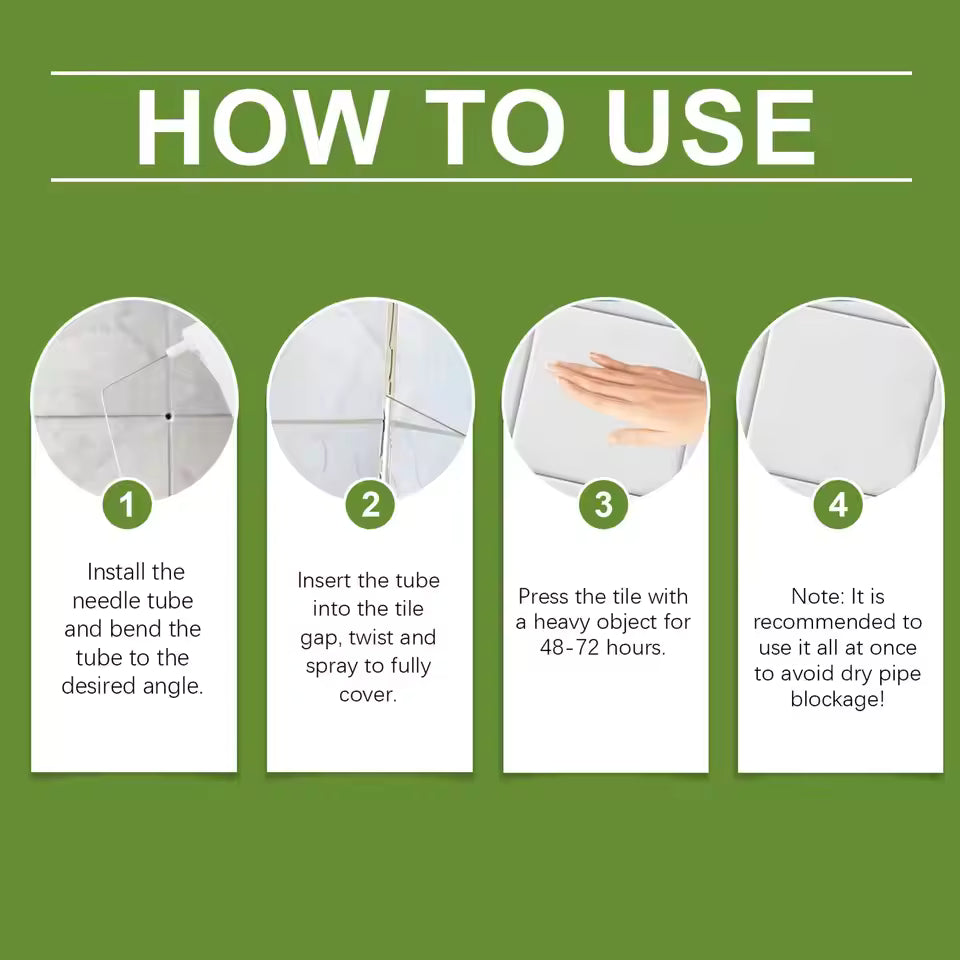 HOW TO USE

1

Install the needle tube and bend the tube to the desired angle.

2

Insert the tube into the tile gap, twist and spray to fully cover.

3

Press the tile with a heavy object for 48-72 hours.

4

Note: It is recommended to use it all at once to avoid dry pipe blockage!